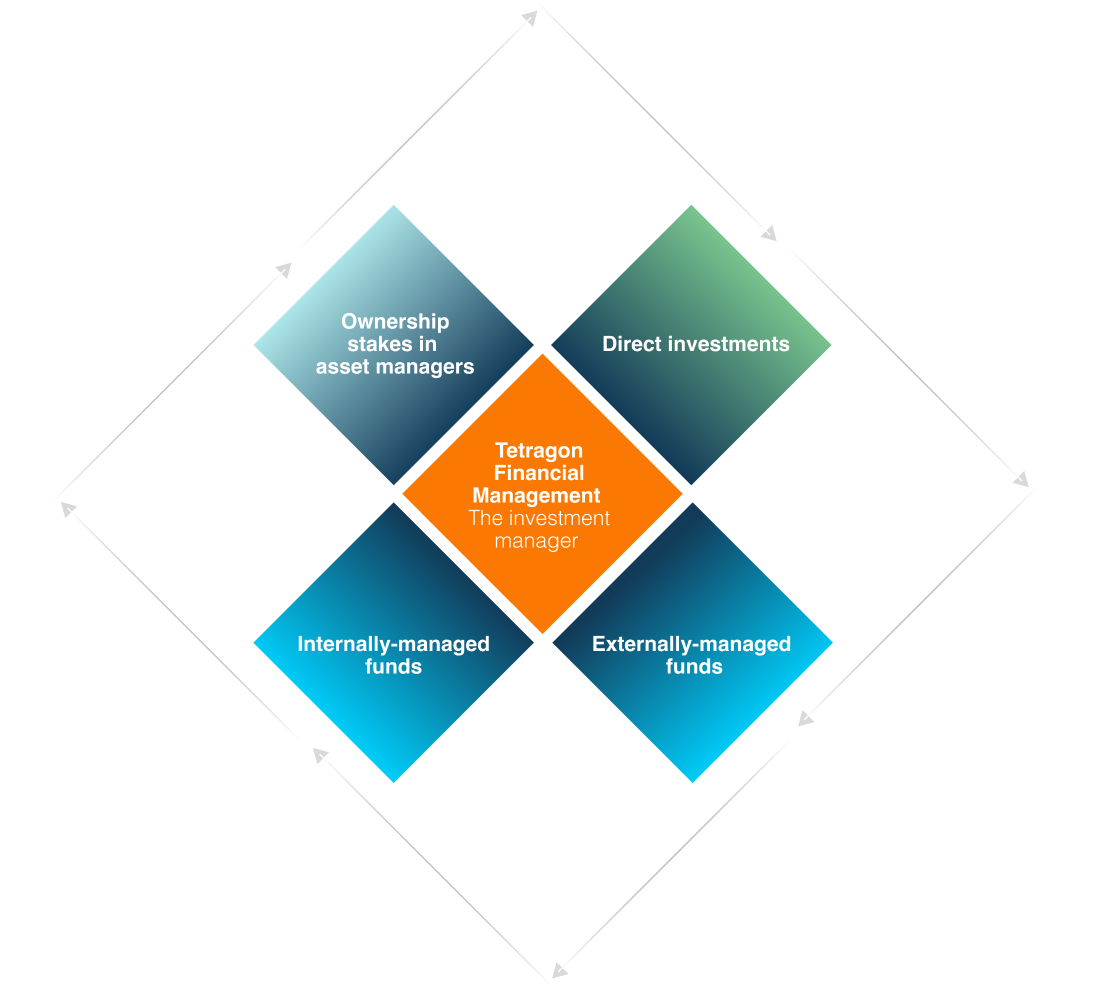 Ownership stakes in asset managers

Direct investments

Tetragon Financial Management
The investment manager

Internally-managed funds

Externally-managed funds